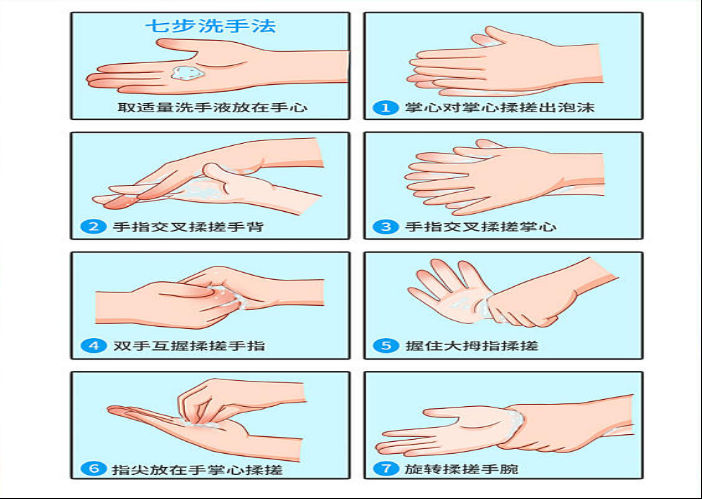 七步洗手法

取适量洗手液放在手心

1 掌心对掌心揉搓出泡沫

2 手指交叉揉搓手背

3 手指交叉揉搓掌心

4 双手互握揉搓手指

5 握住大拇指揉搓

6 指尖放在手掌心揉搓

7 旋转揉搓手腕